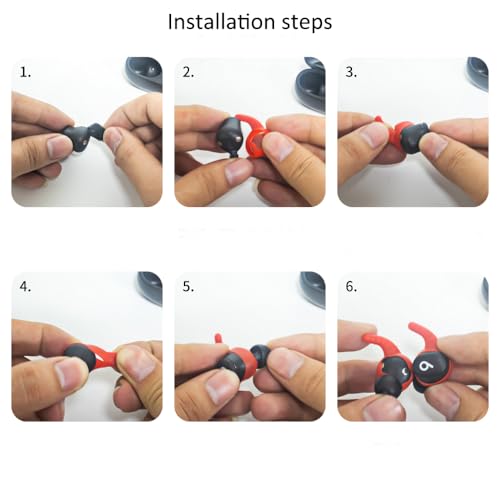 Installation steps

1.

2.

3.

4.

5.

6.