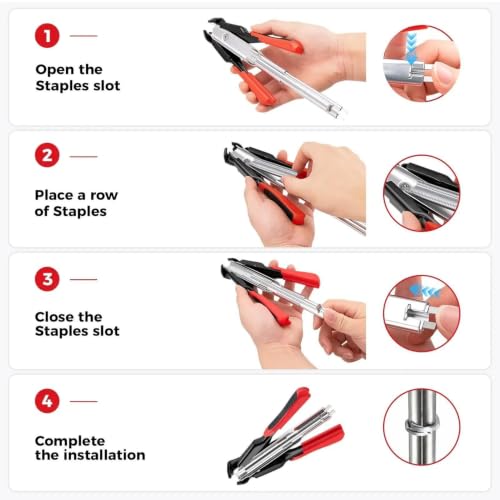 1

Open the Staples slot

2

Place a row of Staples

3

Close the Staples slot

4

Complete the installation