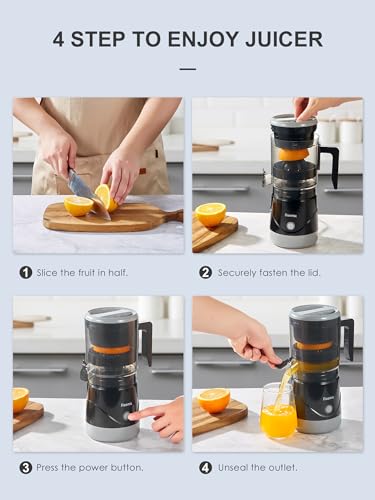 4 STEP TO ENJOY JUICER

1 Slice the fruit in half.

2 Securely fasten the lid.

3 Press the power button.

4 Unseal the outlet.