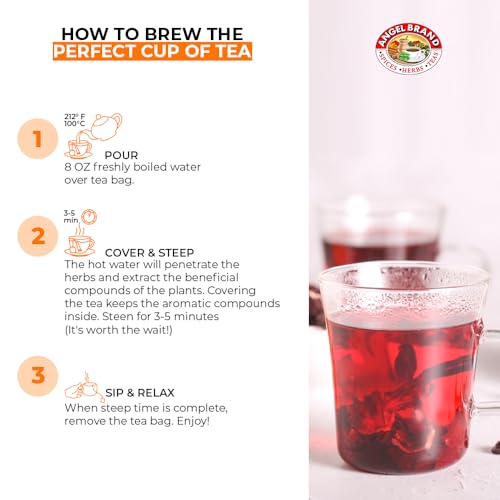 HOW TO BREW THE
PERFECT CUP OF TEA

ANGEL BRAND
SPICES • HERBS • TEAS

1

212° F
100°C

POUR
8 OZ freshly boiled water over tea bag.

2

3-5 min

COVER & STEEP
The hot water will penetrate the herbs and extract the beneficial compounds of the plants. Covering the tea keeps the aromatic compounds inside. Steen for 3-5 minutes (It's worth the wait!)

3

SIP & RELAX
When steep time is complete, remove the tea bag. Enjoy!