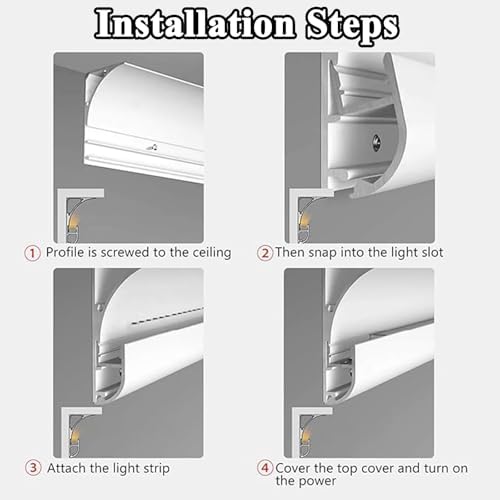 Installation Steps

① Profile is screwed to the ceiling

② Then snap into the light slot

③ Attach the light strip

④ Cover the top cover and turn on the power