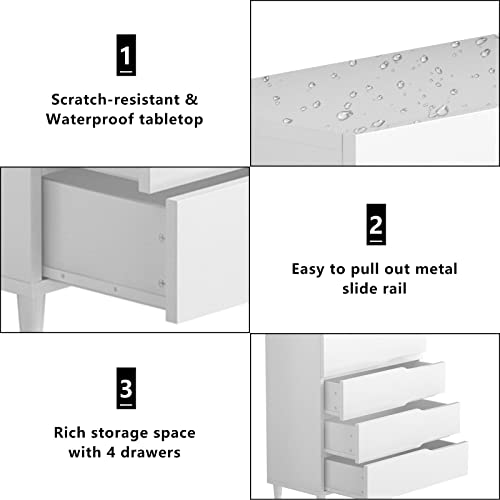 1

Scratch-resistant & Waterproof tabletop

2

Easy to pull out metal slide rail

3

Rich storage space with 4 drawers