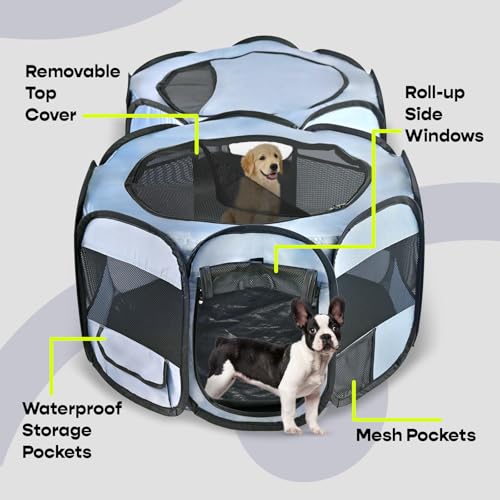 Removable Top Cover

Roll-up Side Windows

Waterproof Storage Pockets

Mesh Pockets