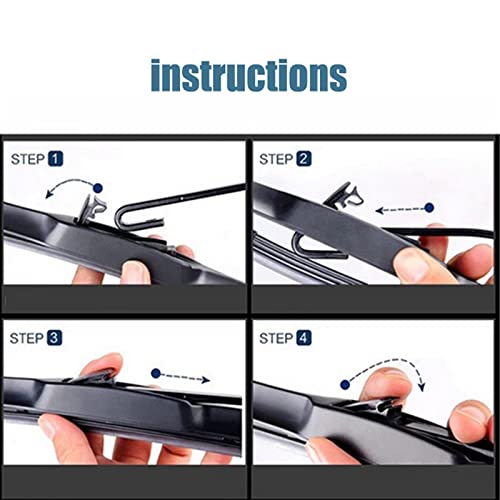 instructions

STEP 1

STEP 2

STEP 3

STEP 4