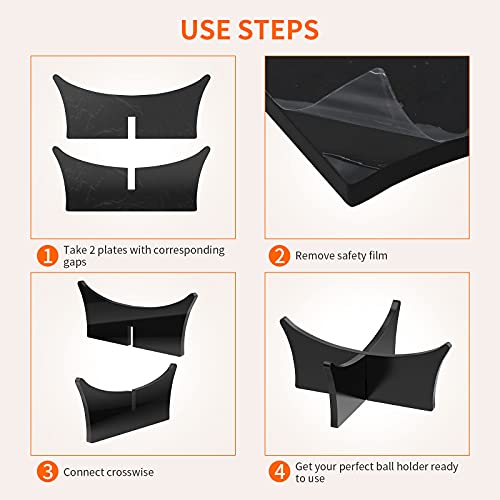 USE STEPS

1 Take 2 plates with corresponding gaps

2 Remove safety film

3 Connect crosswise

4 Get your perfect ball holder ready to use