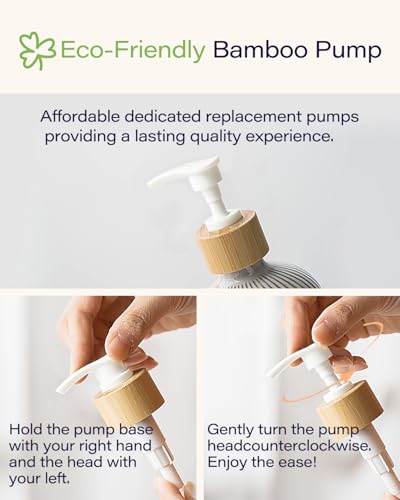 Eco-Friendly Bamboo Pump

Affordable dedicated replacement pumps providing a lasting quality experience.

Hold the pump base with your right hand and the head with your left.

Gently turn the pump headcounterclockwise. Enjoy the ease!