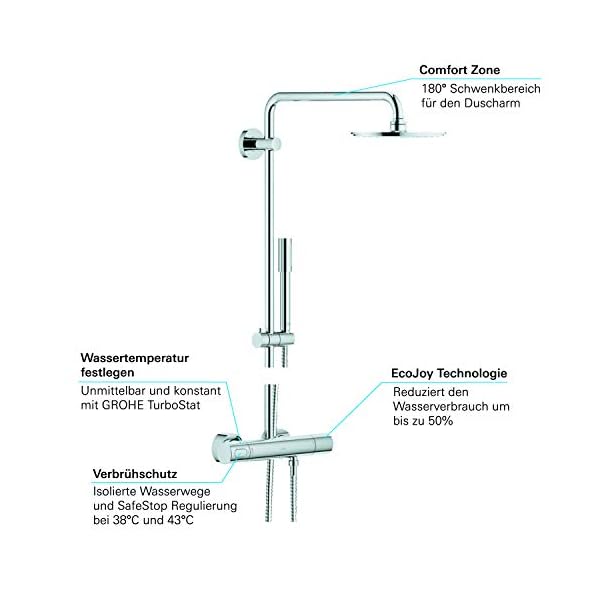 Comfort Zone
180° Schwenkbereich für den Duscharm

Wassertemperatur festlegen
Unmittelbar und konstant mit GROHE TurboStat

EcoJoy Technologie
Reduziert den Wasserverbrauch um bis zu 50%

Verbrühschutz
Isolierte Wasserwege und SafeStop Regulierung bei 38°C und 43°C