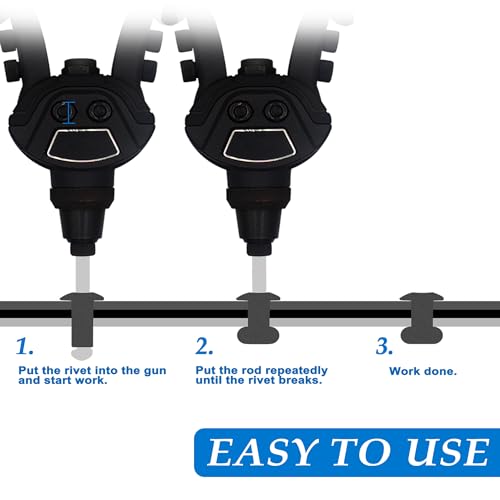 1.

Put the rivet into the gun and start work.

2.

Put the rod repeatedly until the rivet breaks.

3.

Work done.

EASY TO USE