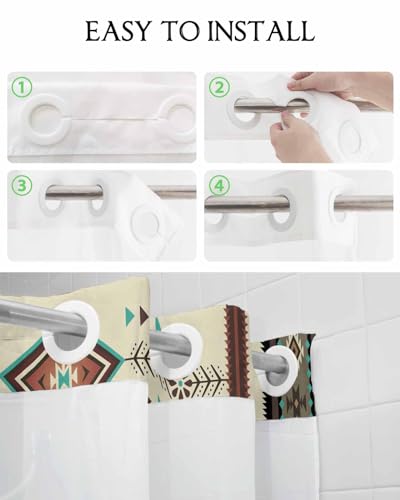 EASY TO INSTALL

①

②

③

④