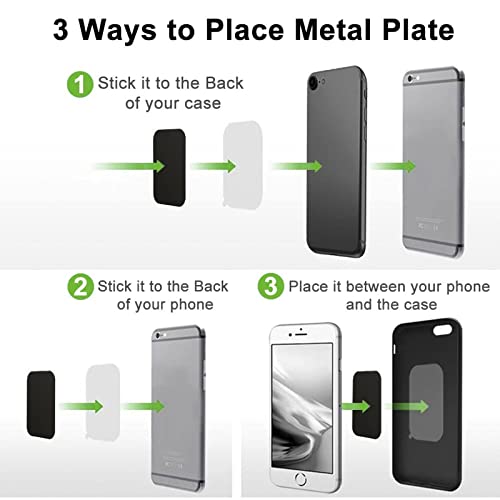 3 Ways to Place Metal Plate

1 Stick it to the Back of your case

2 Stick it to the Back of your phone

3 Place it between your phone and the case