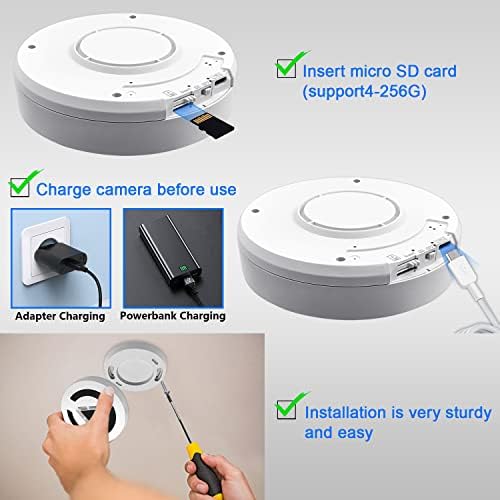 Insert micro SD card (support4-256G)

Charge camera before use

Adapter Charging

Powerbank Charging

Installation is very sturdy and easy