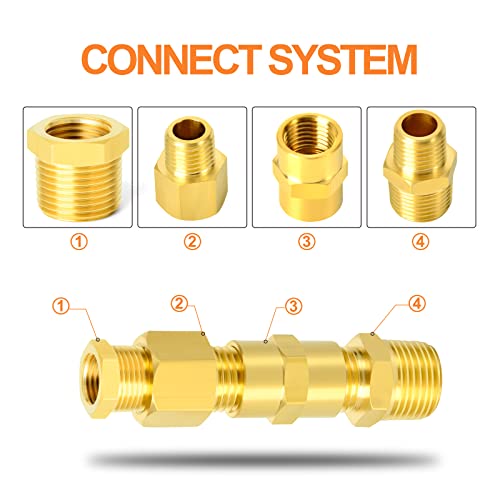 CONNECT SYSTEM

①

②

③

④

①

②

③

④