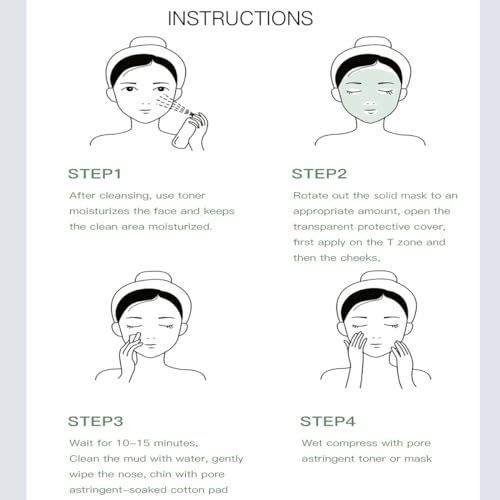 INSTRUCTIONS

STEP1

After cleansing, use toner moisturizes the face and keeps the clean area moisturized.

STEP2

Rotate out the solid mask to an appropriate amount, open the transparent protective cover, first apply on the T zone and then the cheeks,

STEP3

Wait for 10-15 minutes,
Clean the mud with water, gently wipe the nose, chin with pore astringent-soaked cotton pad

STEP4

Wet compress with pore astringent toner or mask