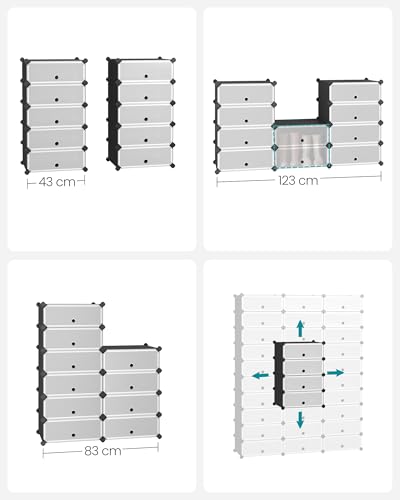 43 cm

123 cm

83 cm