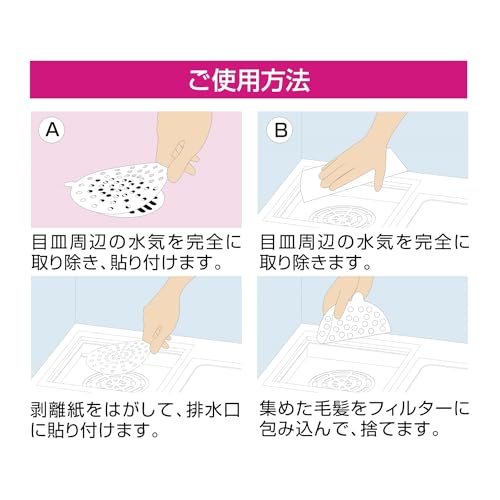 ご使用方法

A

目皿周辺の水気を完全に取り除き、貼り付けます。

B

目皿周辺の水気を完全に取り除きます。

剥離紙をはがして、排水口に貼り付けます。

集めた毛髪をフィルターに包み込んで、捨てます。