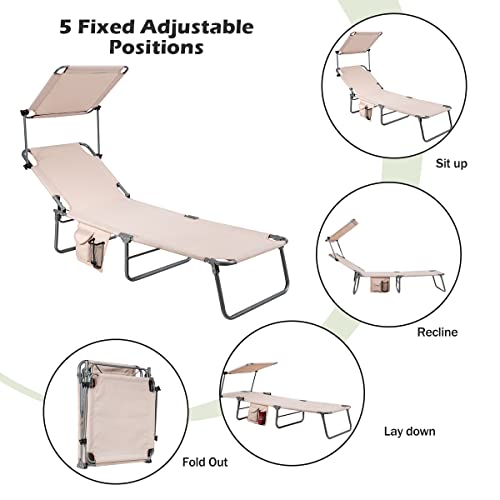 5 Fixed Adjustable Positions

Sit up

Recline

Lay down

Fold Out