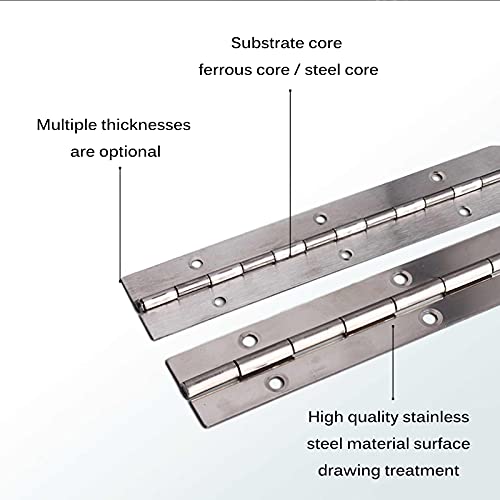 Substrate core
ferrous core / steel core

Multiple thicknesses
are optional

High quality stainless
steel material surface
drawing treatment