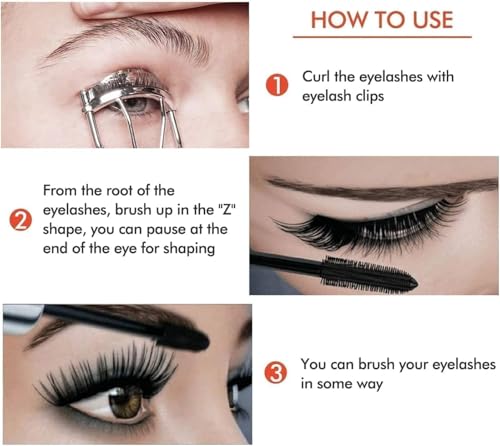 HOW TO USE

1 Curl the eyelashes with eyelash clips

2 From the root of the eyelashes, brush up in the "Z" shape, you can pause at the end of the eye for shaping

3 You can brush your eyelashes in some way