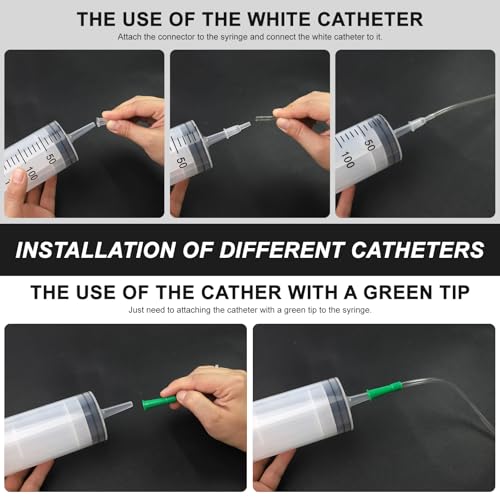 THE USE OF THE WHITE CATHETER

Attach the connector to the syringe and connect the white catheter to it.

50
100

50

50
100

INSTALLATION OF DIFFERENT CATHETERS

THE USE OF THE CATHER WITH A GREEN TIP

Just need to attaching the catheter with a green tip to the syringe.