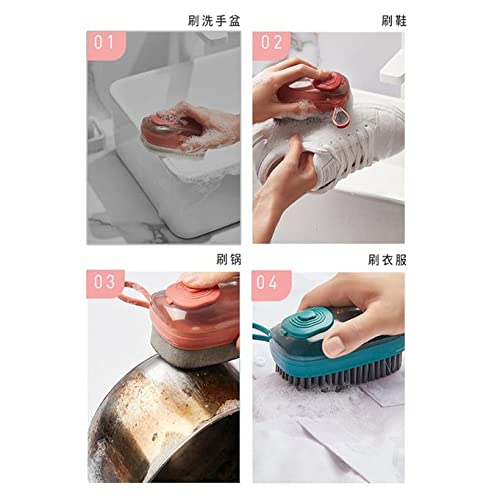 刷洗手盆

01

刷鞋

02

刷锅

03

刷衣服

04