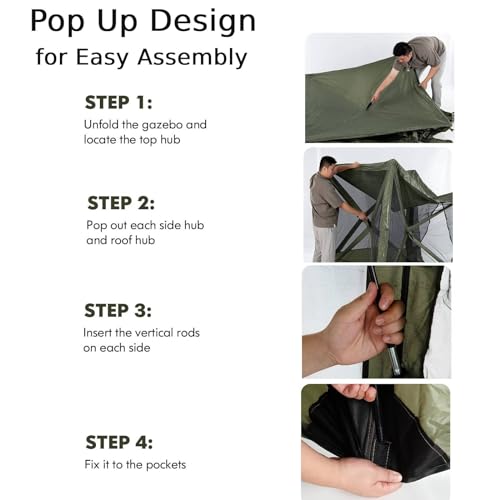 Pop Up Design
for Easy Assembly

STEP 1:
Unfold the gazebo and locate the top hub

STEP 2:
Pop out each side hub and roof hub

STEP 3:
Insert the vertical rods on each side

STEP 4:
Fix it to the pockets