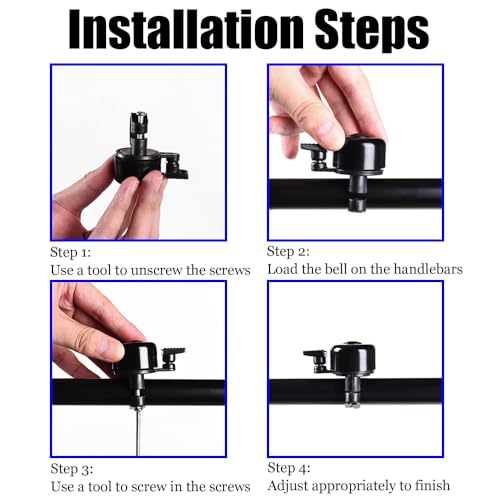 Installation Steps

Step 1:
Use a tool to unscrew the screws

Step 2:
Load the bell on the handlebars

Step 3:
Use a tool to screw in the screws

Step 4:
Adjust appropriately to finish