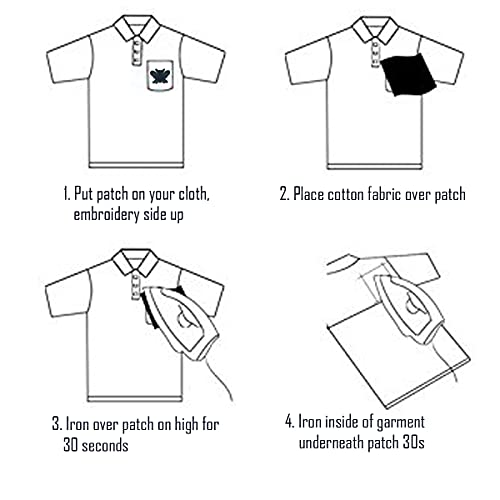 1. Put patch on your cloth, embroidery side up

2. Place cotton fabric over patch

3. Iron over patch on high for 30 seconds

4. Iron inside of garment underneath patch 30s