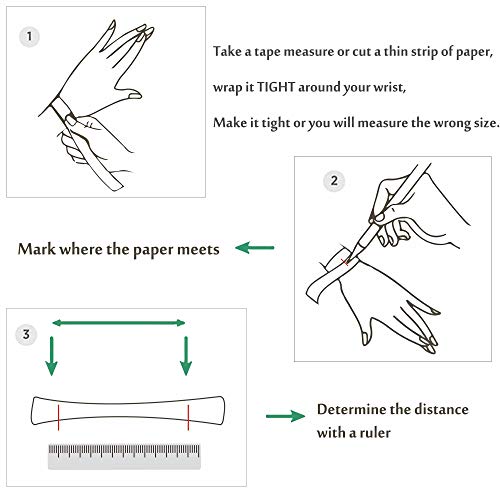 1

Take a tape measure or cut a thin strip of paper,

wrap it TIGHT around your wrist,

Make it tight or you will measure the wrong size.

2

Mark where the paper meets

3

Determine the distance with a ruler