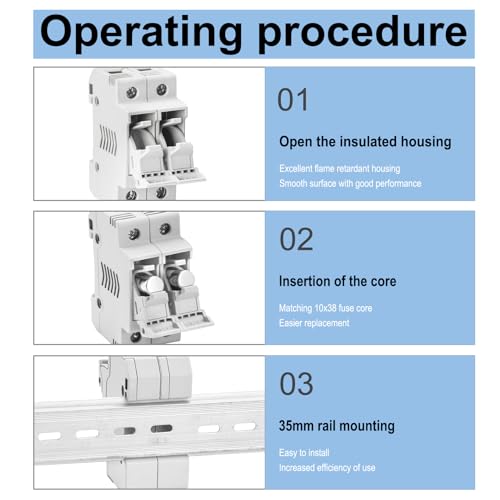 Operating procedure

01

Open the insulated housing

Excellent flame retardant housing
Smooth surface with good performance

02

Insertion of the core

Matching 10x38 fuse core
Easier replacement

03

35mm rail mounting

Easy to install
Increased efficiency of use