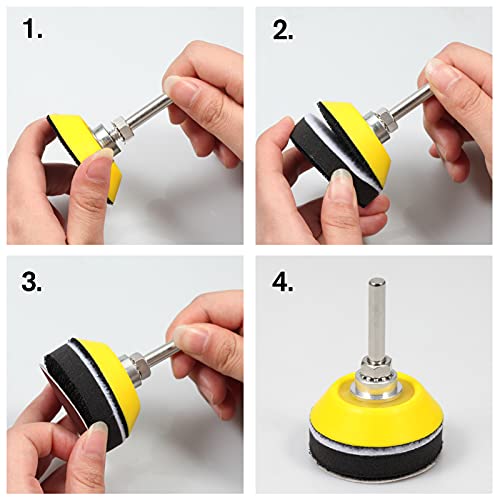 1.

2.

3.

4.