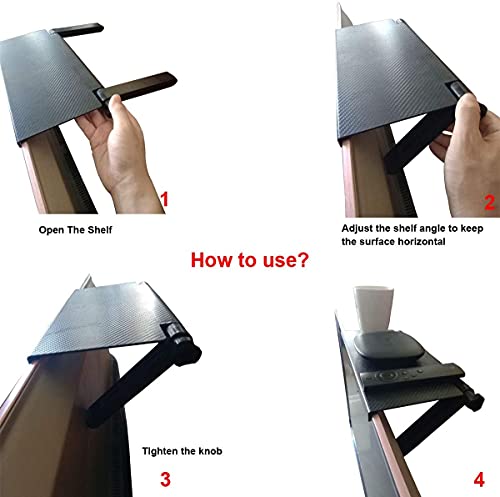 1

Open The Shelf

2

Adjust the shelf angle to keep the surface horizontal

How to use?

Tighten the knob

3

4