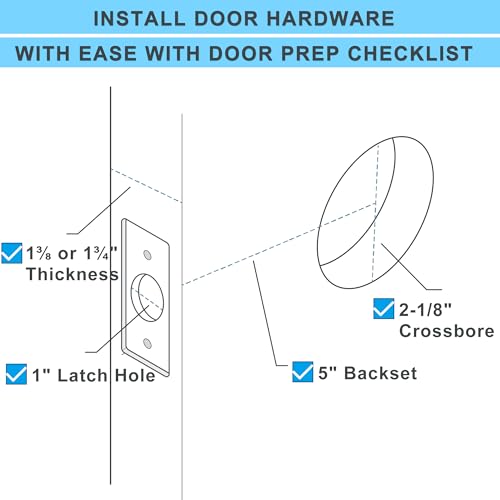 INSTALL DOOR HARDWARE

WITH EASE WITH DOOR PREP CHECKLIST

1⅜ or 1¾" Thickness

1" Latch Hole

2-1/8" Crossbore

5" Backset