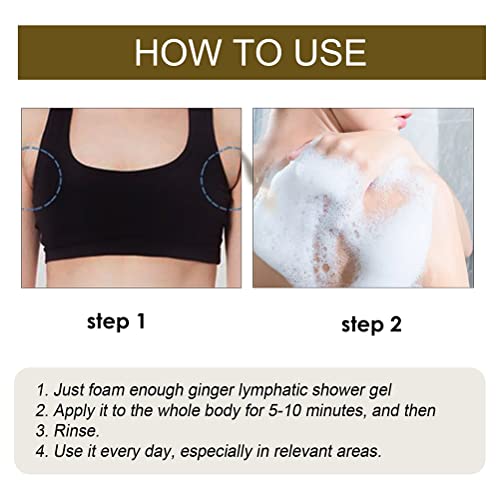 HOW TO USE

step 1

step 2

1. Just foam enough ginger lymphatic shower gel
2. Apply it to the whole body for 5-10 minutes, and then
3. Rinse.
4. Use it every day, especially in relevant areas.