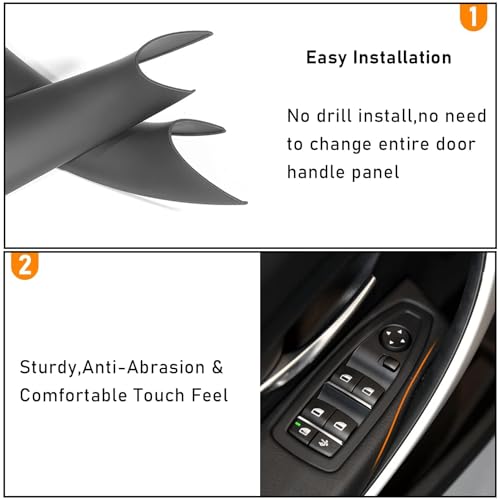 1

Easy Installation

No drill install,no need to change entire door handle panel

2

Sturdy,Anti-Abrasion & Comfortable Touch Feel