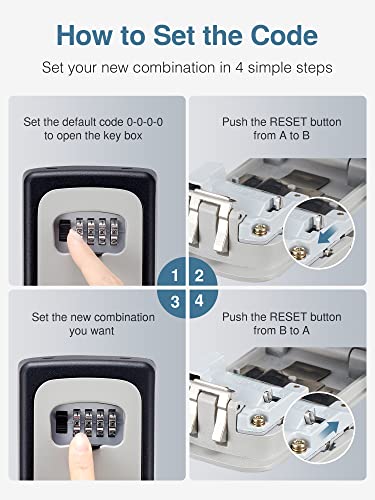 How to Set the Code

Set your new combination in 4 simple steps

Set the default code 0-0-0-0 to open the key box

Push the RESET button from A to B

1 2 3 4

Set the new combination you want

Push the RESET button from B to A