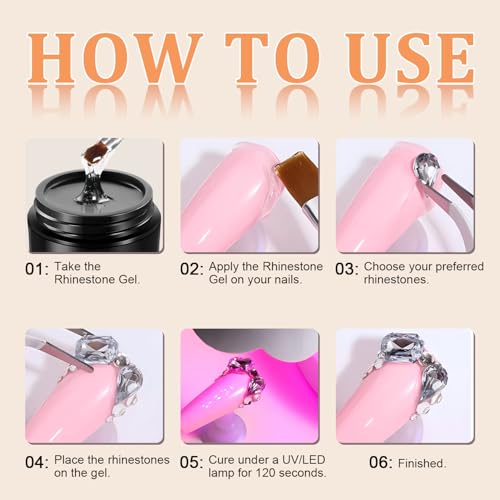 HOW TO USE

01: Take the Rhinestone Gel.

02: Apply the Rhinestone Gel on your nails.

03: Choose your preferred rhinestones.

04: Place the rhinestones on the gel.

05: Cure under a UV/LED lamp for 120 seconds.

06: Finished.