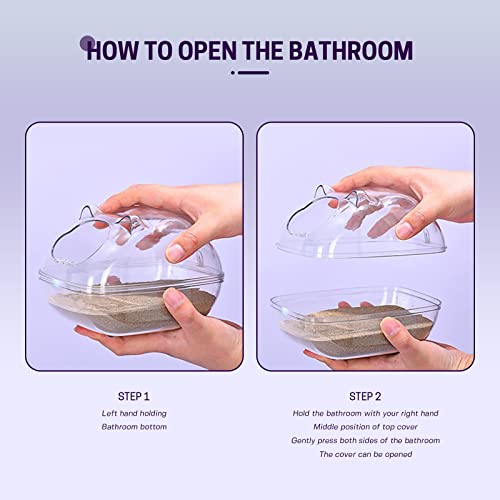 HOW TO OPEN THE BATHROOM

STEP 1

Left hand holding
Bathroom bottom

STEP 2

Hold the bathroom with your right hand
Middle position of top cover
Gently press both sides of the bathroom
The cover can be opened