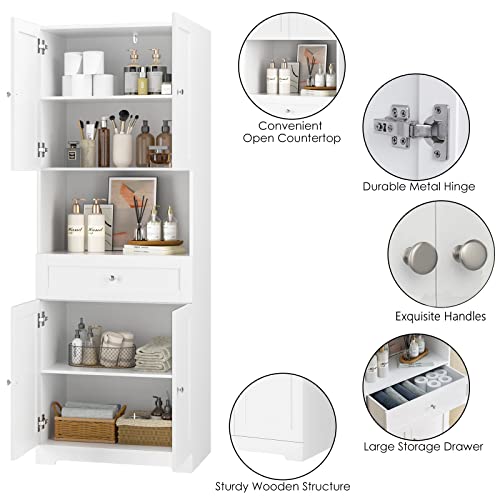 Convenient Open Countertop

Durable Metal Hinge

Exquisite Handles

Large Storage Drawer

Sturdy Wooden Structure