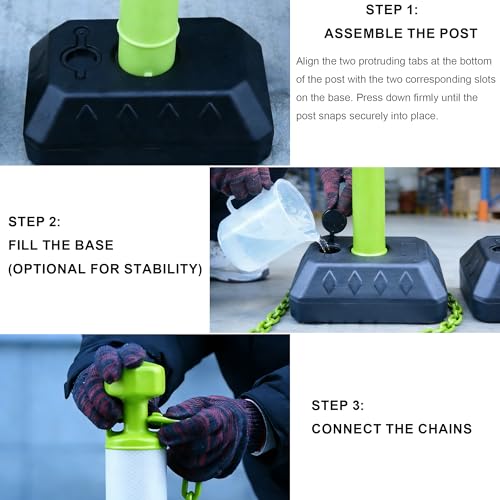 STEP 1:
ASSEMBLE THE POST

Align the two protruding tabs at the bottom of the post with the two corresponding slots on the base. Press down firmly until the post snaps securely into place.

STEP 2:
FILL THE BASE
(OPTIONAL FOR STABILITY)

STEP 3:
CONNECT THE CHAINS