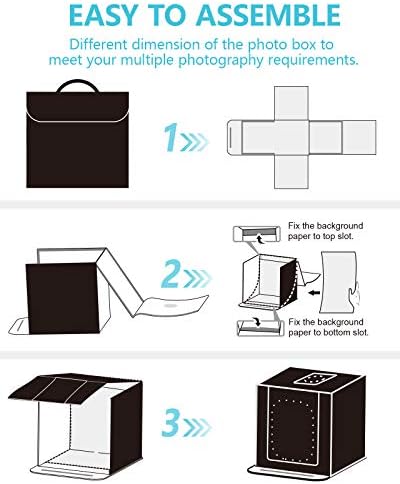 EASY TO ASSEMBLE

Different dimension of the photo box to meet your multiple photography requirements.

1

2

Fix the background paper to top slot.

Fix the background paper to bottom slot.

3