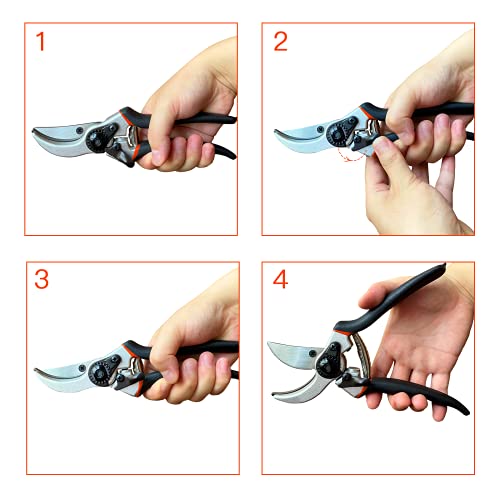 1

2

3

4