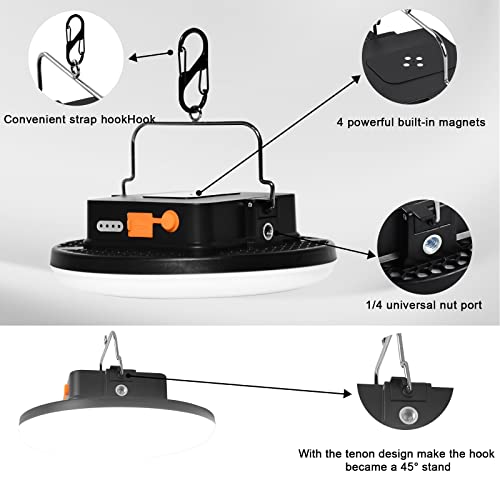 Convenient strap hookHook

4 powerful built-in magnets

1/4 universal nut port

With the tenon design make the hook became a 45° stand