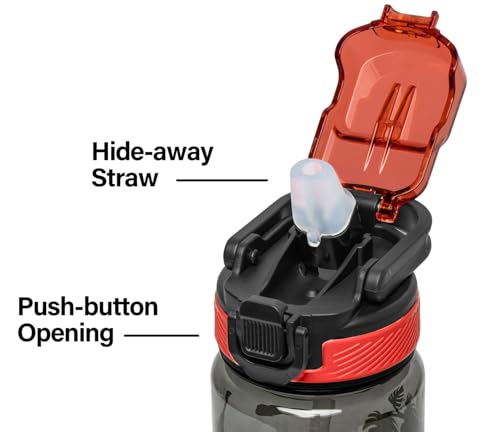 Hide-away
Straw

Push-button
Opening