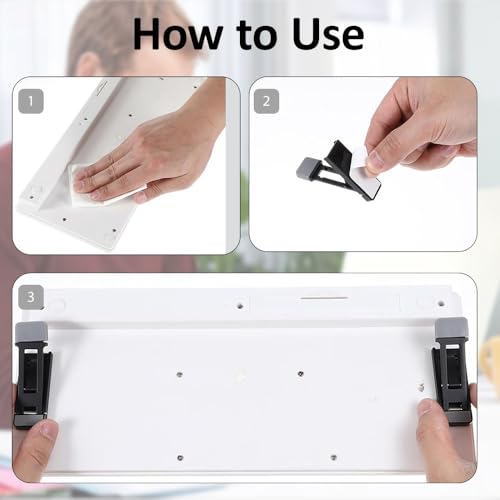 How to Use

1

2

3