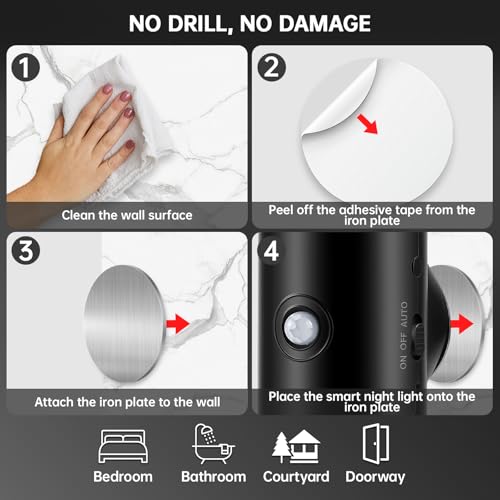 NO DRILL, NO DAMAGE

1

Clean the wall surface

2

Peel off the adhesive tape from the iron plate

3

Attach the iron plate to the wall

4

ON OFF AUTO

Place the smart night light onto the iron plate

Bedroom

Bathroom

Courtyard

Doorway