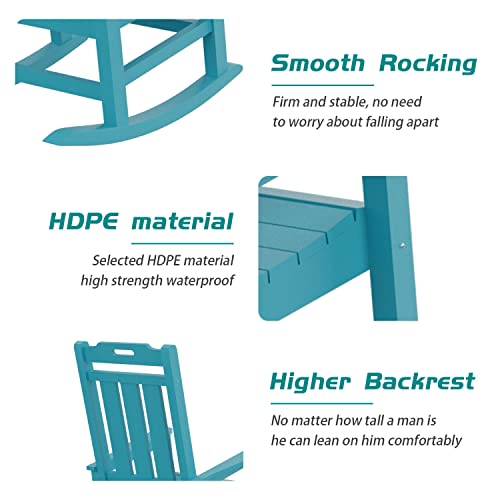 Smooth Rocking

Firm and stable, no need to worry about falling apart

HDPE material

Selected HDPE material high strength waterproof

Higher Backrest

No matter how tall a man is he can lean on him comfortably