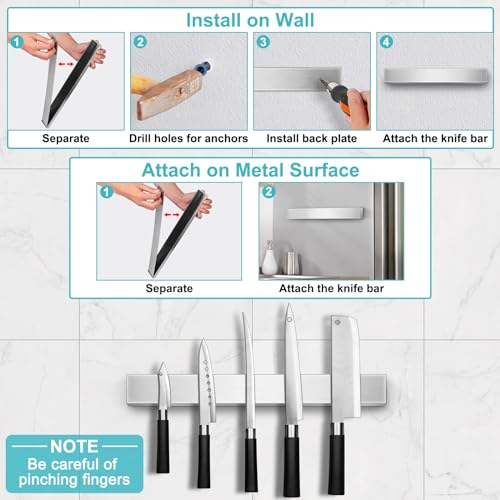 Install on Wall

1
Separate

2
Drill holes for anchors

3
Install back plate

4
Attach the knife bar

Attach on Metal Surface

1
Separate

2
Attach the knife bar

NOTE
Be careful of pinching fingers