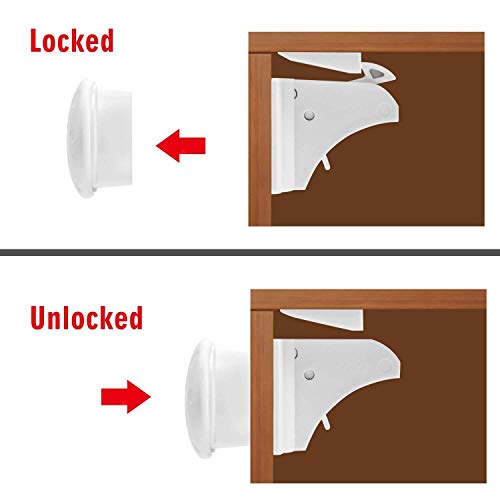 Locked

Unlocked