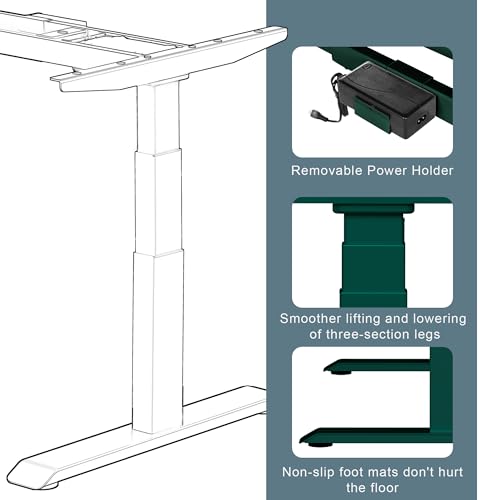 Removable Power Holder

Smoother lifting and lowering of three-section legs

Non-slip foot mats don't hurt the floor