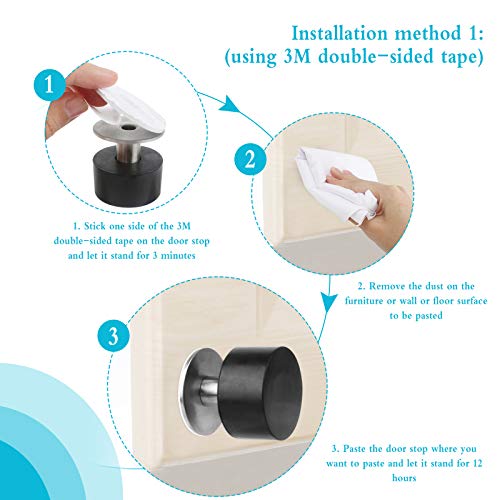 Installation method 1:
(using 3M double-sided tape)

1

1. Stick one side of the 3M double-sided tape on the door stop and let it stand for 3 minutes

2

2. Remove the dust on the furniture or wall or floor surface to be pasted

3

3. Paste the door stop where you want to paste and let it stand for 12 hours